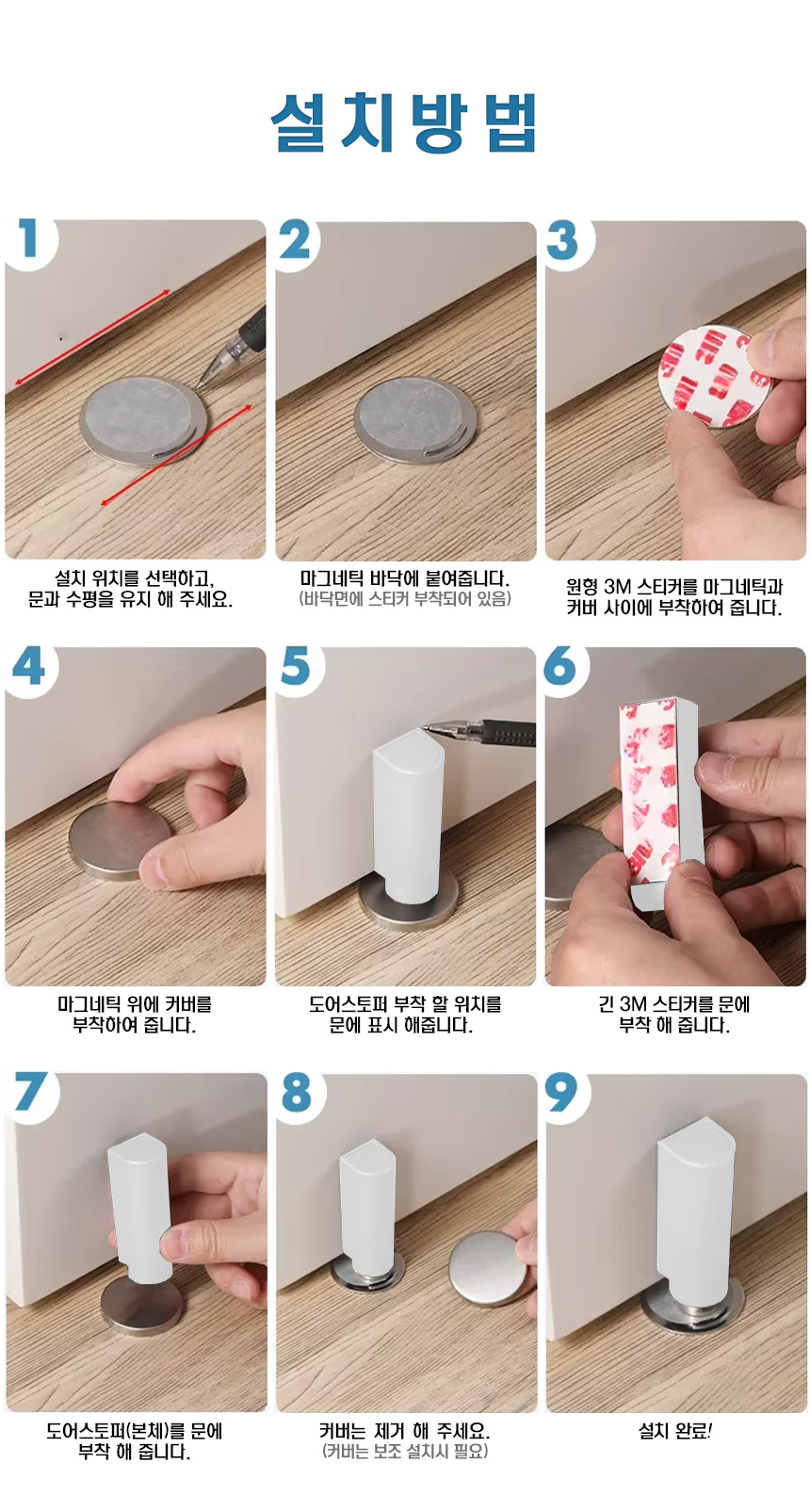 설치방법

1

설치 위치를 선택하고,
문과 수평을 유지 해 주세요.

2

마그네틱 바닥에 붙여줍니다.
(바닥면에 스티커 부착되어 있음)

3

원형 3M 스티커를 마그네틱과
커버 사이에 부착하여 줍니다.

4

마그네틱 위에 커버를
부착하여 줍니다.

5

도어스토퍼 부착 할 위치를
문에 표시 해줍니다.

6

긴 3M 스티커를 문에
부착 해 줍니다.

7

도어스토퍼(본체)를 문에
부착 해 줍니다.

8

커버는 제거 해 주세요.
(커버는 보조 설치시 필요)

9

설치 완료!