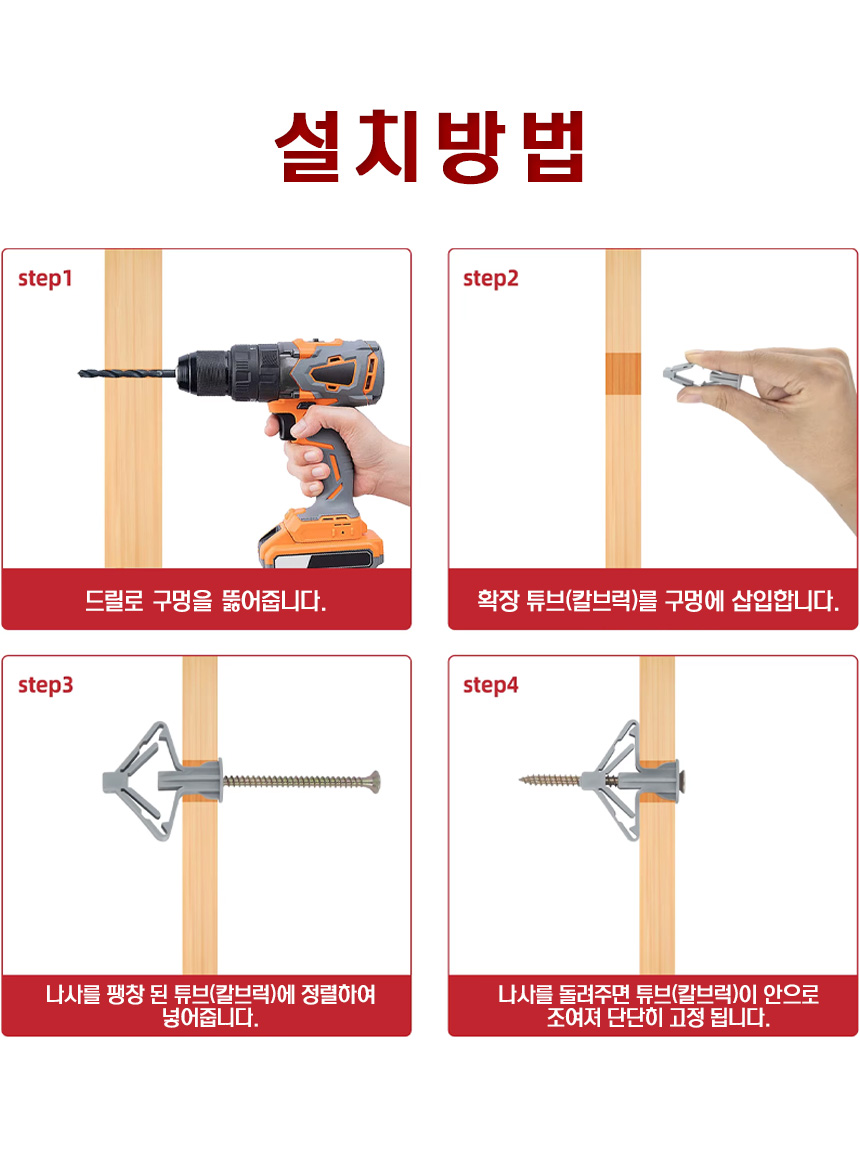 설치방법

step1

드릴로 구멍을 뚫어줍니다.

step2

확장 튜브(칼브럭)를 구멍에 삽입합니다.

step3

나사를 팽창 된 튜브(칼브럭)에 정렬하여 넣어줍니다.

step4

나사를 돌려주면 튜브(칼브럭)이 안으로 조여져 단단히 고정 됩니다.