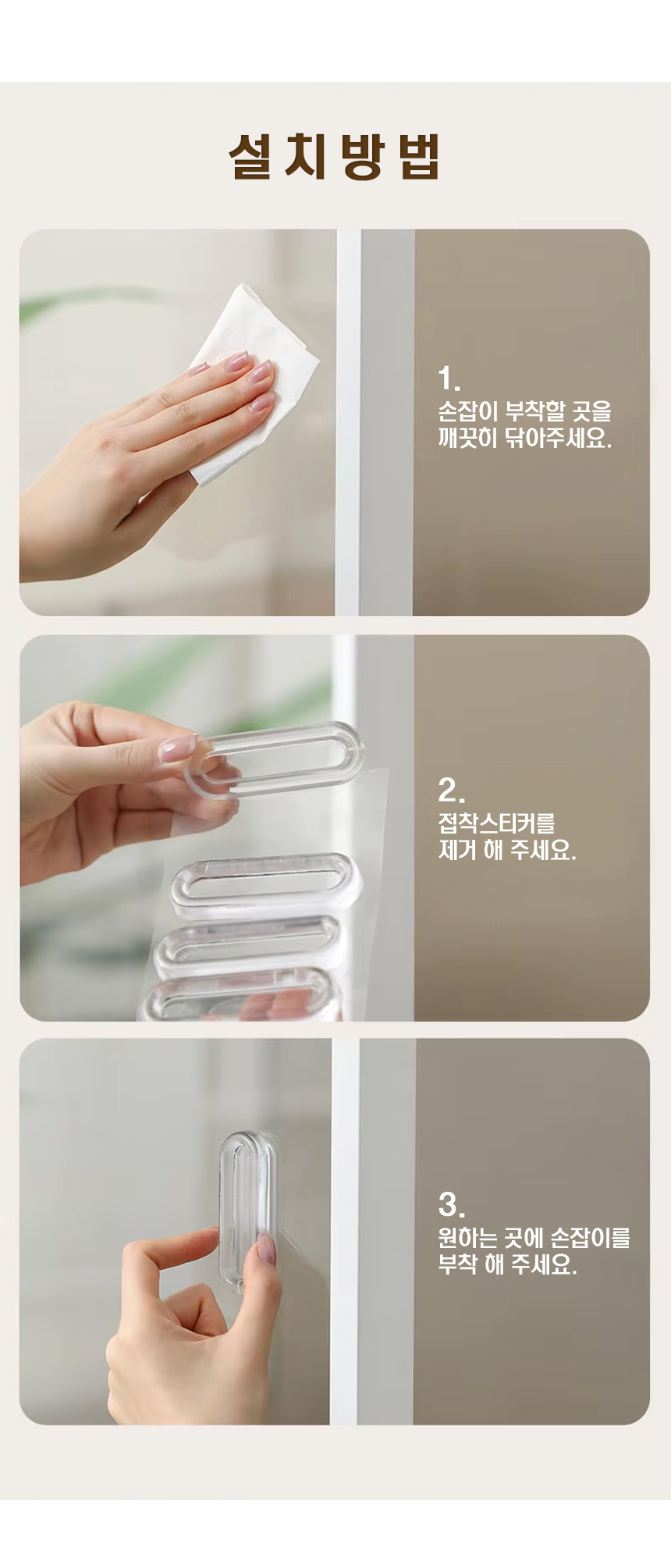 설치방법

1.
손잡이 부착할 곳을 깨끗히 닦아주세요.

2.
접착스티커를 제거 해 주세요.

3.
원하는 곳에 손잡이를 부착 해 주세요.